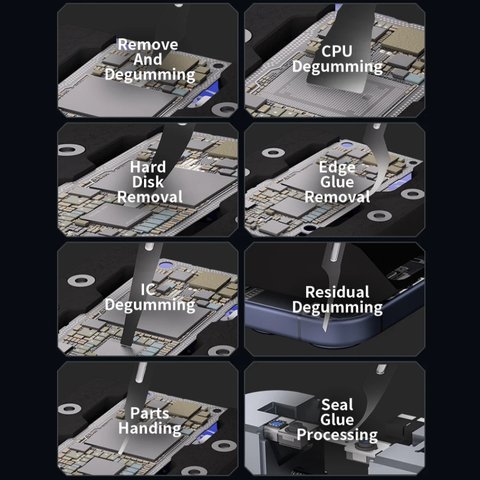 Remove And Degumming

CPU Degumming

Hard Disk Removal

Edge Glue Removal

IC Degumming

Residual Degumming

Parts Handing

Seal Glue Processing